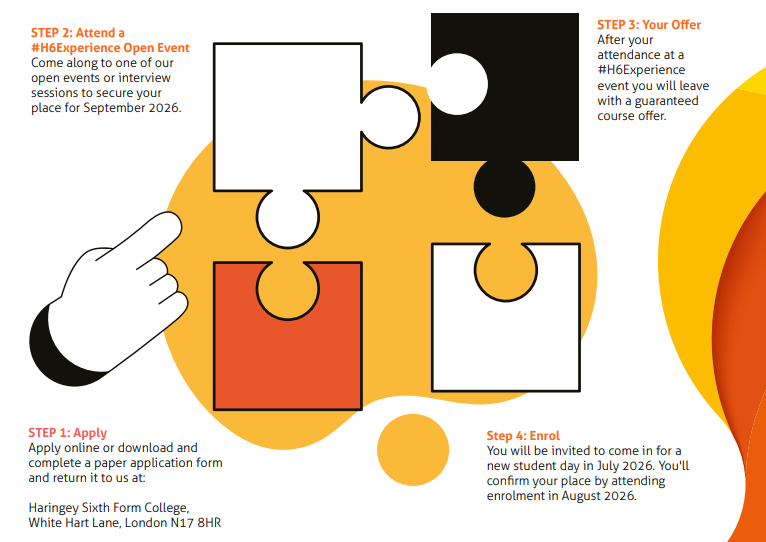 STEP 2: Attend a #H6Experience Open Event
Come along to one of our open events or interview sessions to secure your place for September 2026.

STEP 3: Your Offer
After your attendance at a #H6Experience event you will leave with a guaranteed course offer.

STEP 1: Apply
Apply online or download and complete a paper application form and return it to us at:

Haringey Sixth Form College, White Hart Lane, London N17 8HR

Step 4: Enrol
You will be invited to come in for a new student day in July 2026. You'll confirm your place by attending enrolment in August 2026.